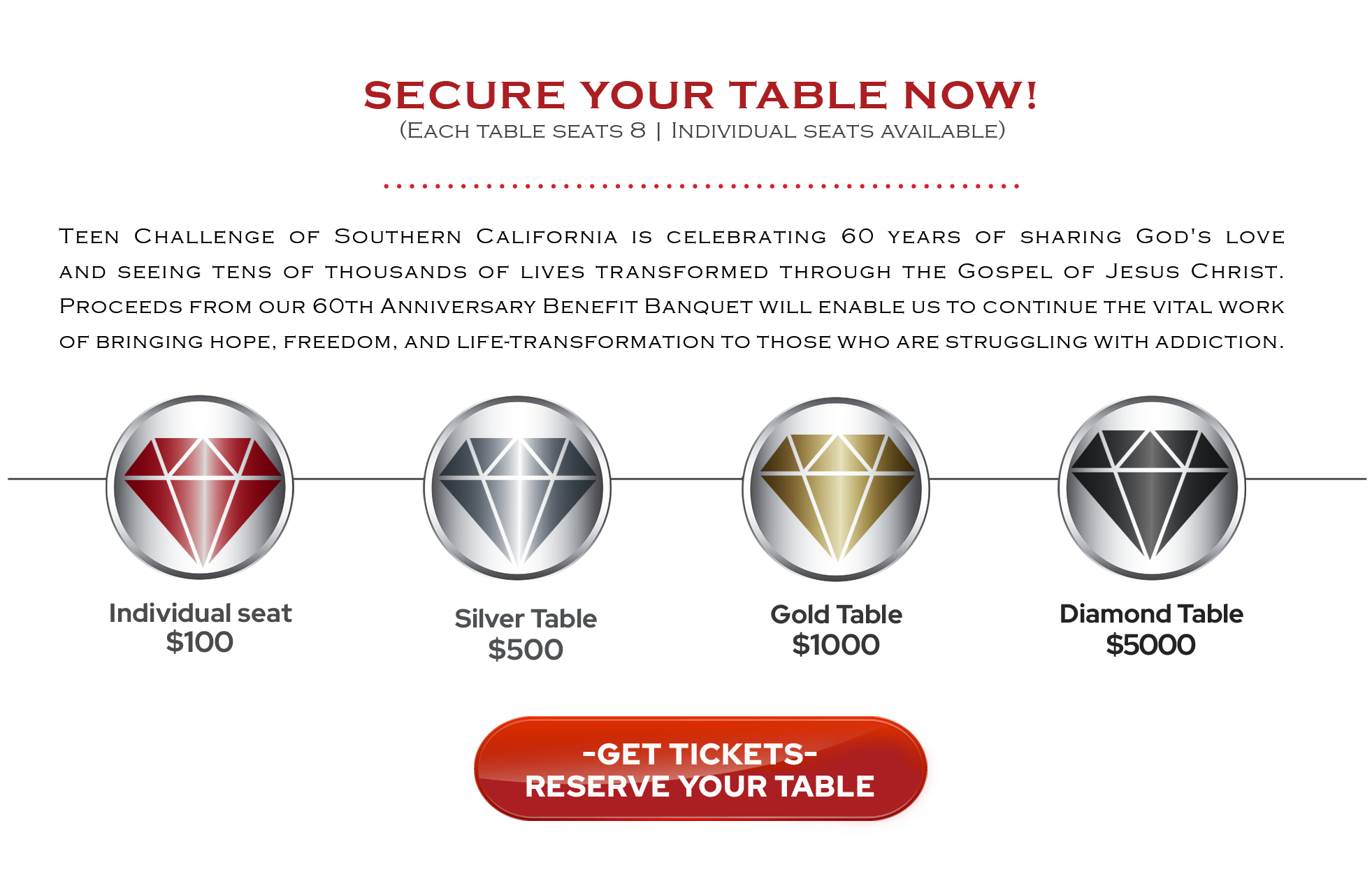 SECURE YOUR TABLE NOW!
(Each table seats 8 | Individual seats available)

Teen Challenge of Southern California is celebrating 60 years of sharing God's love and seeing tens of thousands of lives transformed through the Gospel of Jesus Christ. Proceeds from our 60th Anniversary Benefit Banquet will enable us to continue the vital work of bringing hope, freedom, and life-transformation to those who are struggling with addiction.

Individual seat
$100

Silver Table
$500

Gold Table
$1000

Diamond Table
$5000

-GET TICKETS-
RESERVE YOUR TABLE